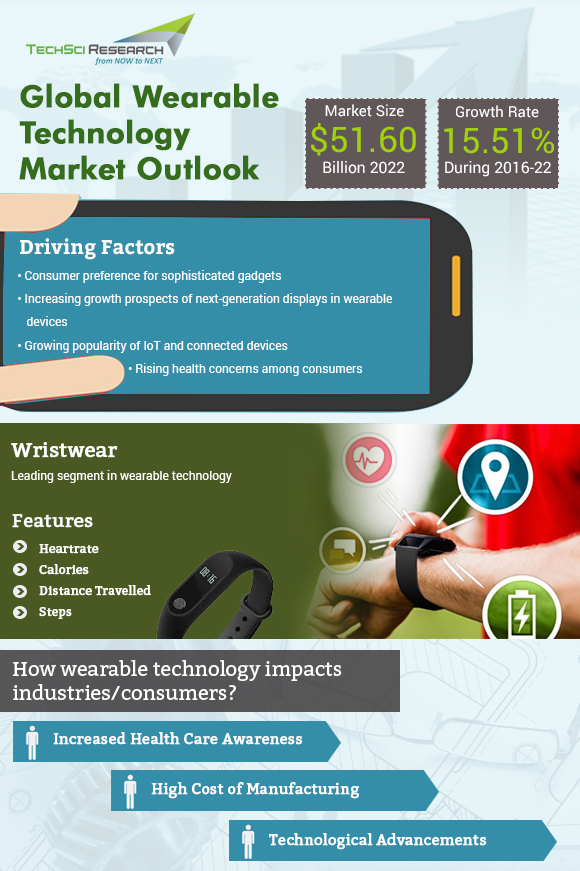 TECHSCI RESEARCH
from NOW to NEXT

Global Wearable Technology Market Outlook

Market Size
$51.60
Billion 2022

Growth Rate
15.51%
During 2016-22

Driving Factors
• Consumer preference for sophisticated gadgets
• Increasing growth prospects of next-generation displays in wearable devices
• Growing popularity of IoT and connected devices
• Rising health concerns among consumers

Wristwear
Leading segment in wearable technology

Features
Heartrate
Calories
Distance Travelled
Steps

08:16

How wearable technology impacts industries/consumers?

Increased Health Care Awareness

High Cost of Manufacturing

Technological Advancements