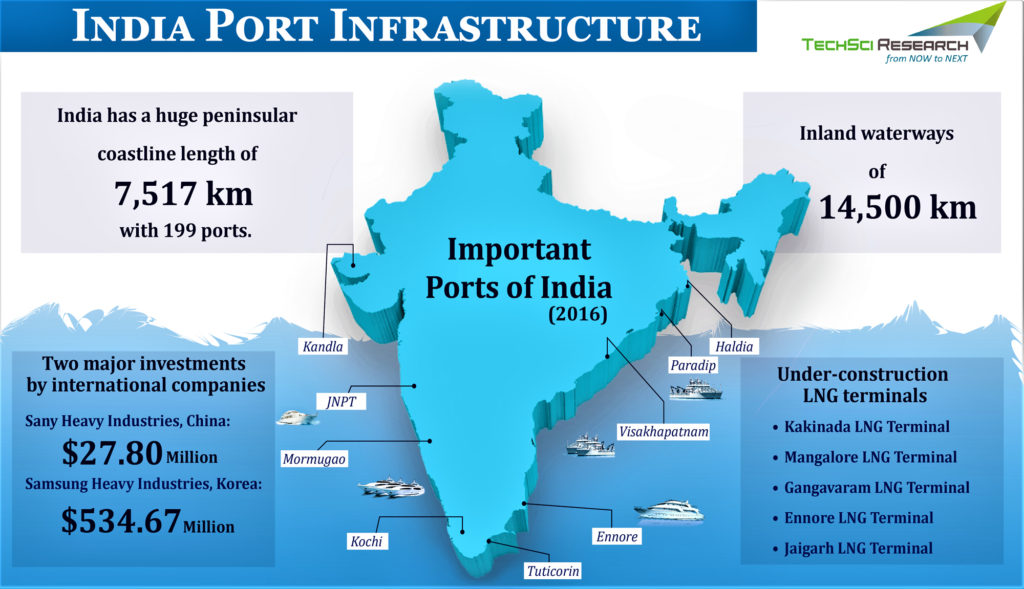 INDIA PORT INFRASTRUCTURE

TECHSCI RESEARCH
from NOW to NEXT

India has a huge peninsular coastline length of
7,517 km
with 199 ports.

Inland waterways of
14,500 km

Important Ports of India
(2016)

Kandla
JNPT
Mormugao
Kochi
Tuticorin
Ennore
Visakhapatnam
Paradip
Haldia

Two major investments by international companies
Sany Heavy Industries, China:
$27.80 Million
Samsung Heavy Industries, Korea:
$534.67 Million

Under-construction LNG terminals
• Kakinada LNG Terminal
• Mangalore LNG Terminal
• Gangavaram LNG Terminal
• Ennore LNG Terminal
• Jaigarh LNG Terminal