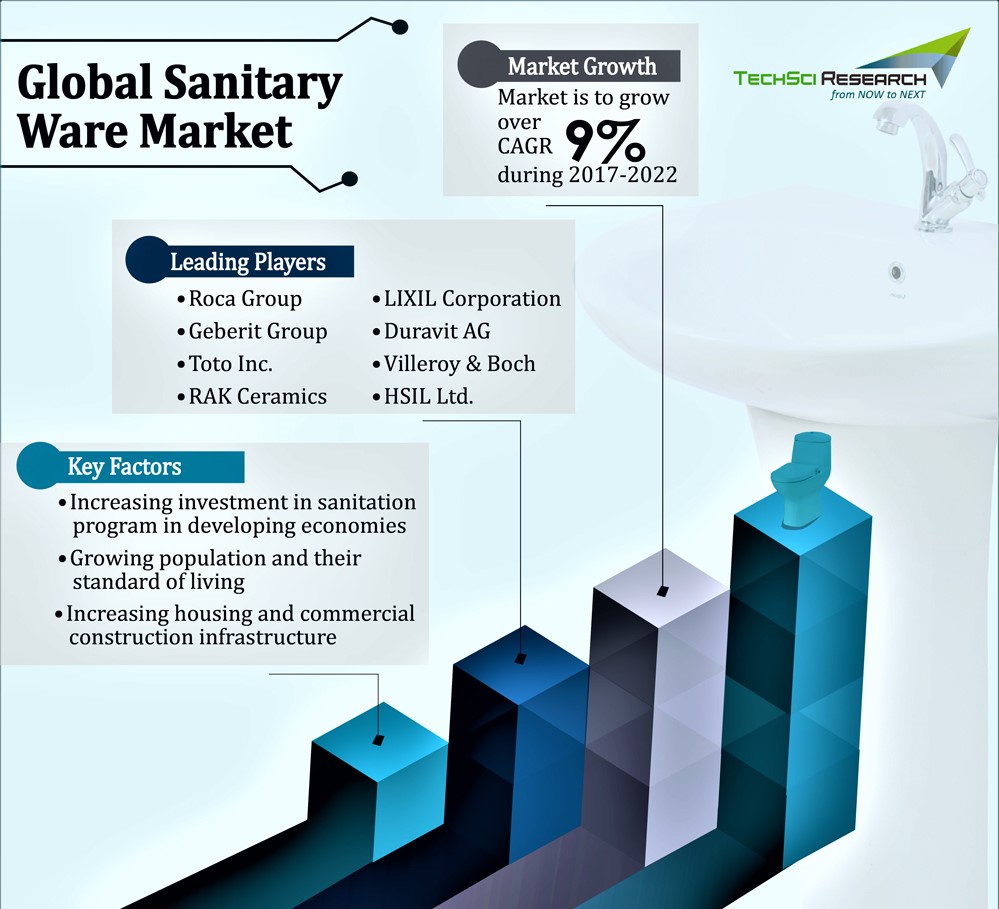 Global Sanitary Ware Market

Market Growth
Market is to grow over CAGR 9% during 2017-2022

TECHSCI RESEARCH
from NOW to NEXT

Leading Players
• Roca Group
• Geberit Group
• Toto Inc.
• RAK Ceramics
• LIXIL Corporation
• Duravit AG
• Villeroy & Boch
• HSIL Ltd.

Key Factors
• Increasing investment in sanitation program in developing economies
• Growing population and their standard of living
• Increasing housing and commercial construction infrastructure