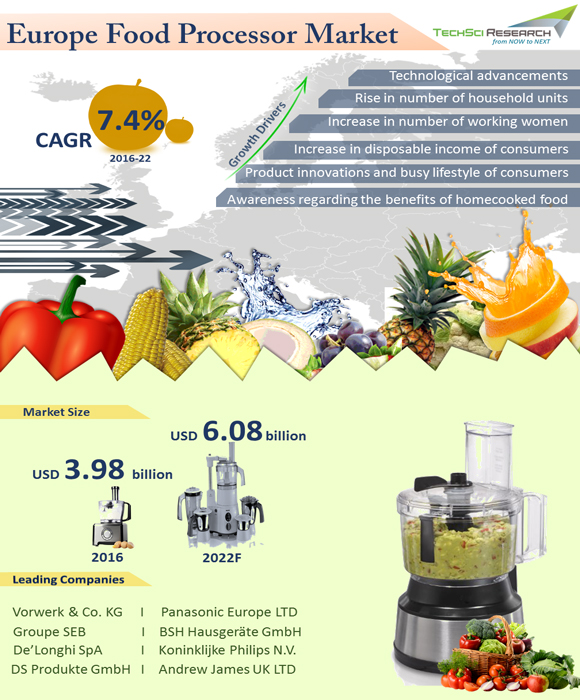 Europe Food Processor Market

TECHSCI RESEARCH
from NOW to NEXT

CAGR 7.4%
2016-22

Growth Drivers

Technological advancements

Rise in number of household units

Increase in number of working women

Increase in disposable income of consumers

Product innovations and busy lifestyle of consumers

Awareness regarding the benefits of homecooked food

Market Size

USD 3.98 billion
2016

USD 6.08 billion
2022F

Leading Companies

Vorwerk & Co. KG I Panasonic Europe LTD
Groupe SEB I BSH Hausgeräte GmbH
De'Longhi SpA I Koninklijke Philips N.V.
DS Produkte GmbH I Andrew James UK LTD